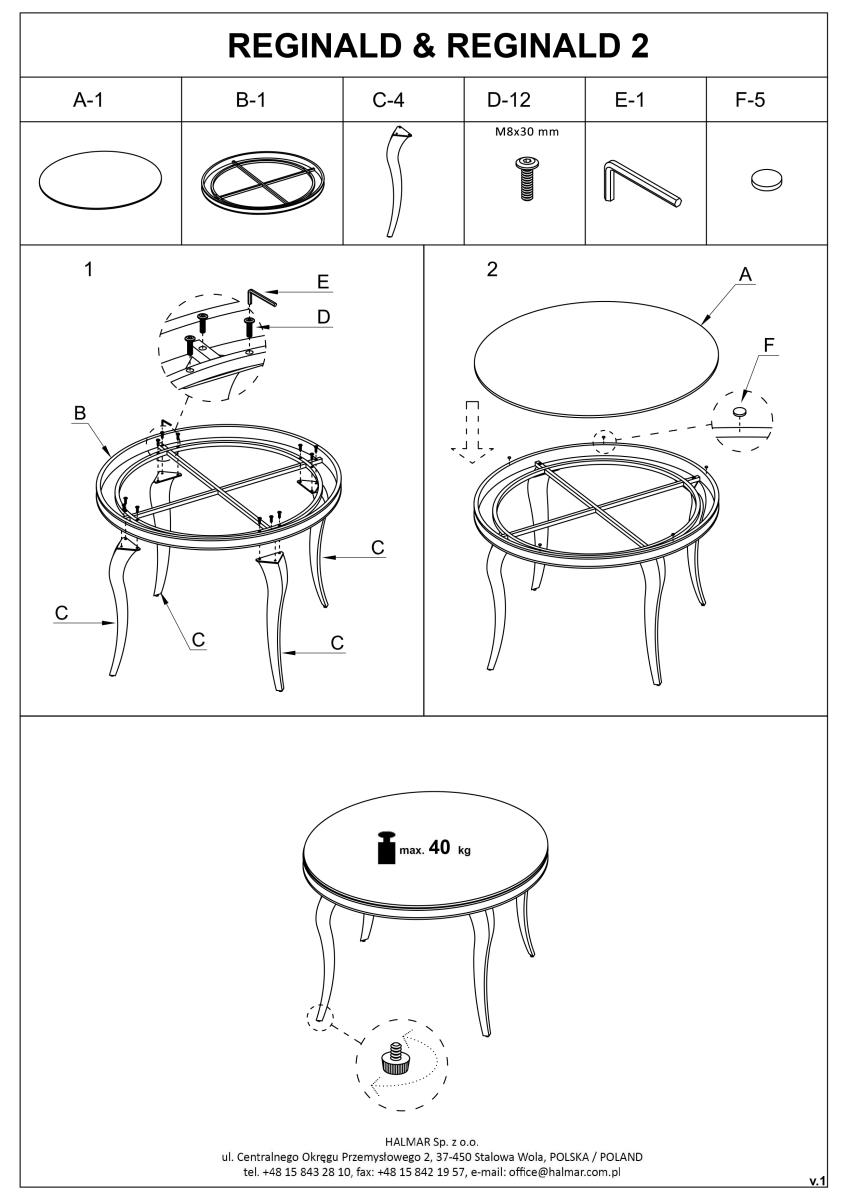 REGINALD & REGINALD 2

| A-1 | B-1 | C-4 | D-12 | E-1 | F-5 |
|---|---|---|---|---|---|
| | | | M8x30 mm | | |

1

E

D

B

C

C

C

C

2

A

F

max. 40 kg

HALMAR Sp. z o.o.
ul. Centralnego Okręgu Przemysłowego 2, 37-450 Stalowa Wola, POLSKA / POLAND
tel. +48 15 843 28 10, fax: +48 15 842 19 57, e-mail: office@halmar.com.pl

v.1